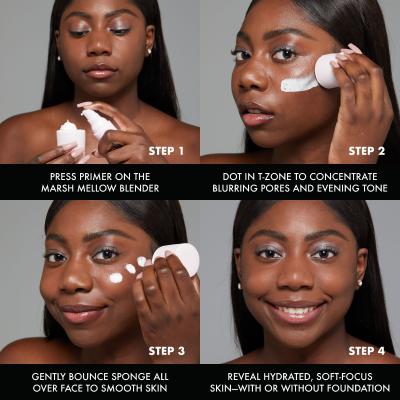 STEP 1

PRESS PRIMER ON THE MARSH MELLOW BLENDER

STEP 2

DOT IN T-ZONE TO CONCENTRATE BLURRING PORES AND EVENING TONE

STEP 3

GENTLY BOUNCE SPONGE ALL OVER FACE TO SMOOTH SKIN

STEP 4

REVEAL HYDRATED, SOFT-FOCUS SKIN—WITH OR WITHOUT FOUNDATION